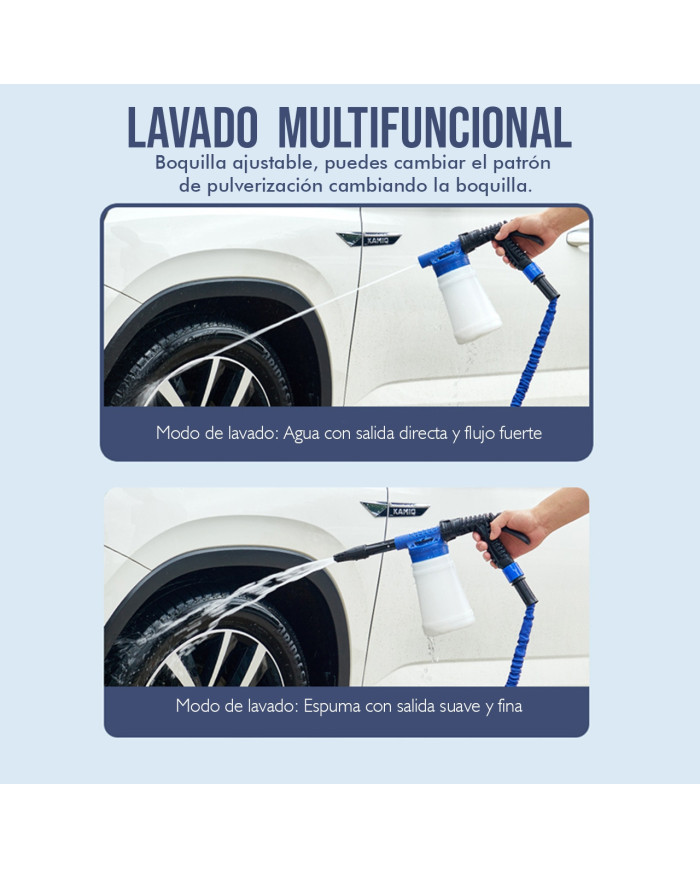 LAVADO MULTIFUNCIONAL

Boquilla ajustable, puedes cambiar el patrón de pulverización cambiando la boquilla.

KAMIQ

Modo de lavado: Agua con salida directa y flujo fuerte

KAMIQ

Modo de lavado: Espuma con salida suave y fina