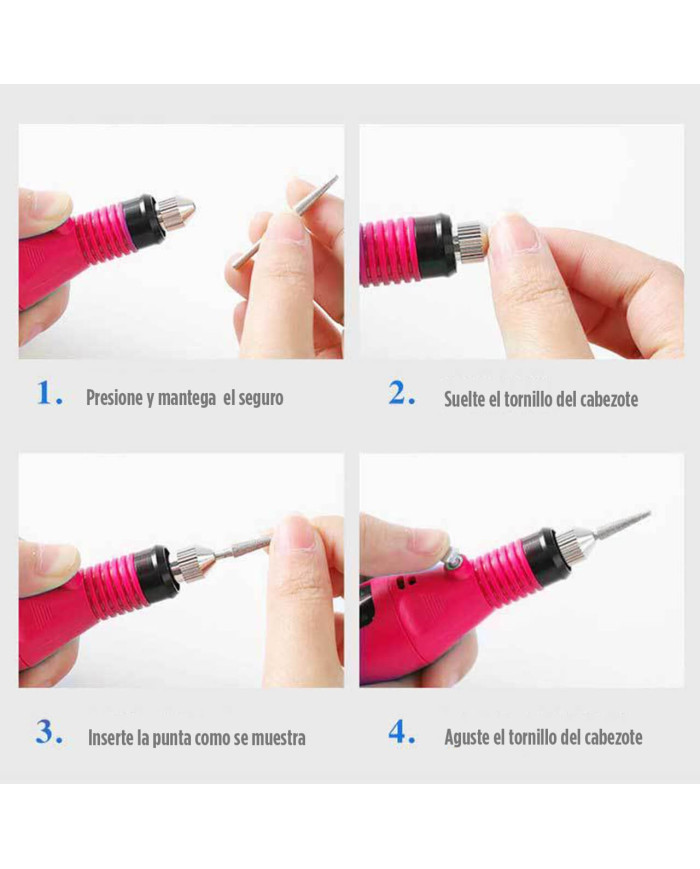 1. Presione y mantega el seguro

2. Suelte el tornillo del cabezote

3. Inserte la punta como se muestra

4. Aguste el tornillo del cabezote